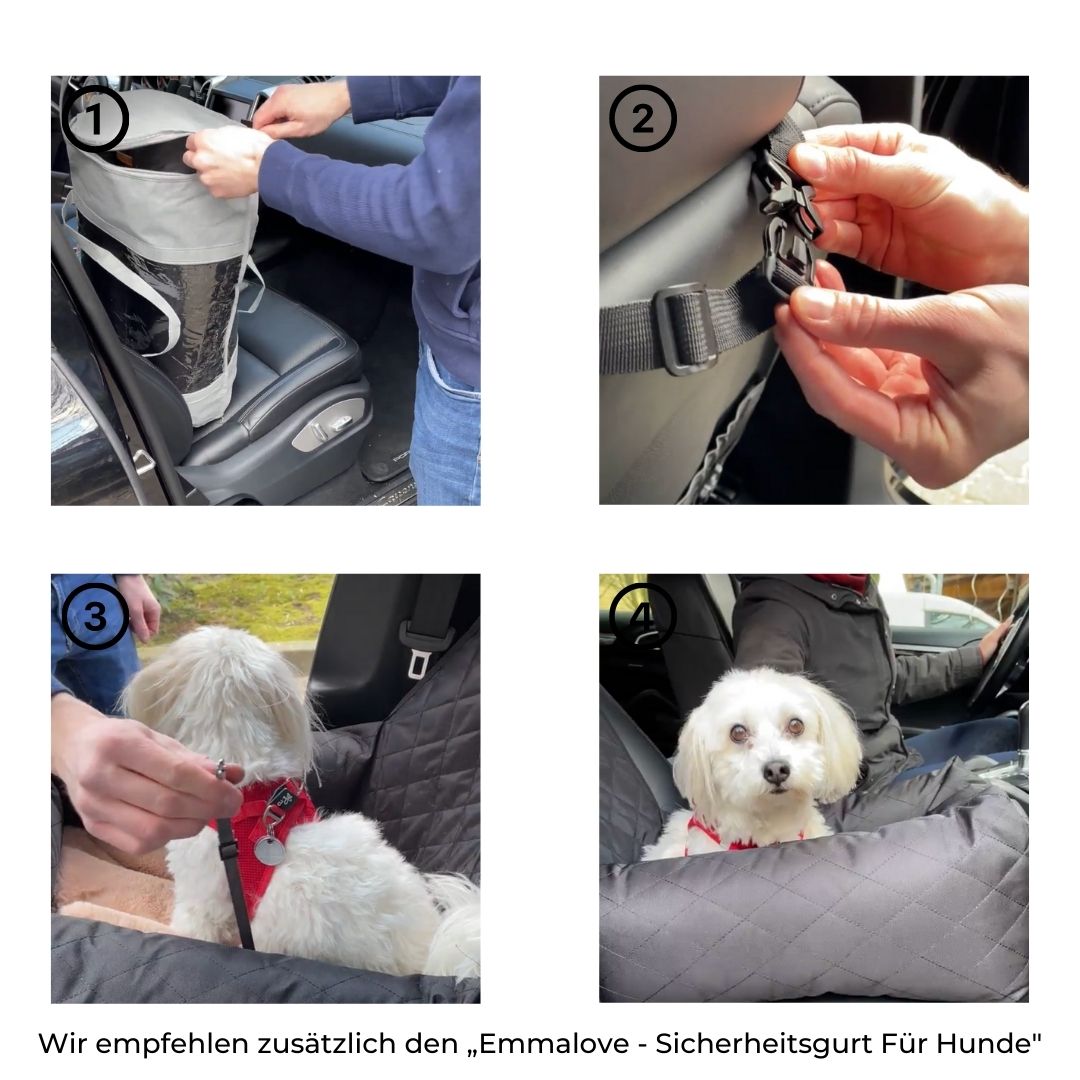 1

2

3

4

Wir empfehlen zusätzlich den „Emmalove - Sicherheitsgurt Für Hunde"